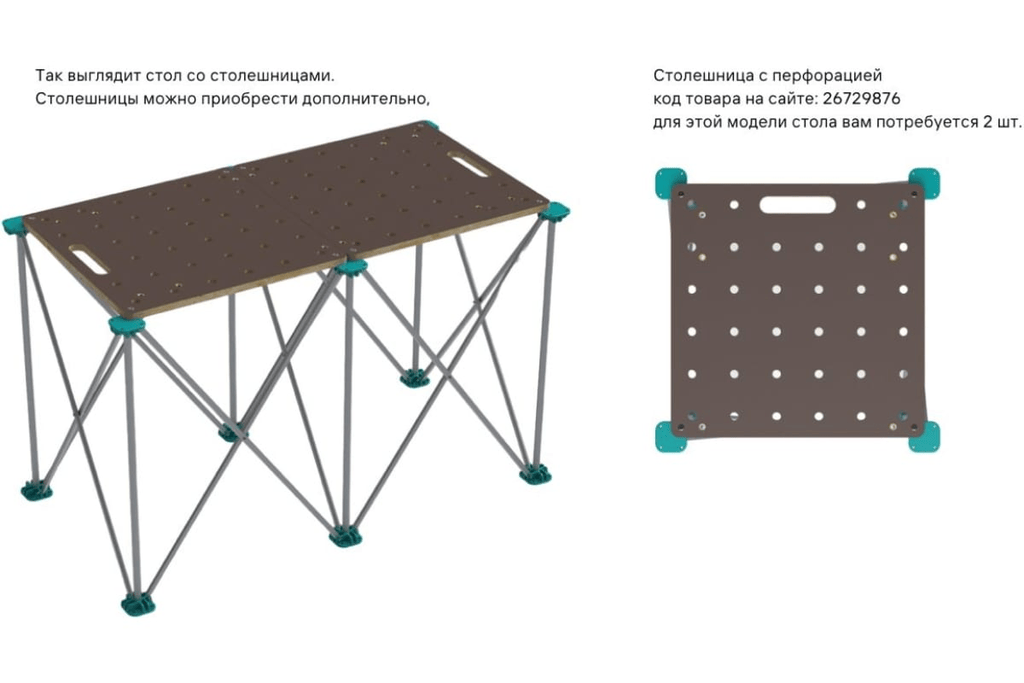 Так выглядит стол со столешницами.
Столешницы можно приобрести дополнительно,

Столешница с перфорацией
код товара на сайте: 26729876
для этой модели стола вам потребуется 2 шт.